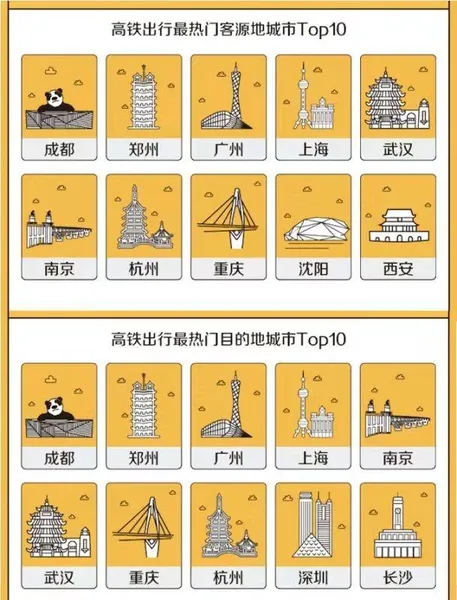 高铁出行最热门客源地城市Top10

成都
郑州
广州
上海
武汉
南京
杭州
重庆
沈阳
西安

高铁出行最热门目的地城市Top10

成都
郑州
广州
上海
南京
武汉
重庆
杭州
深圳
长沙