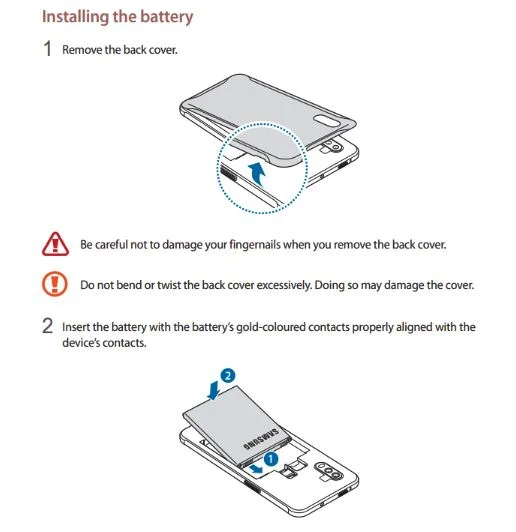 Installing the battery

1 Remove the back cover.

Be careful not to damage your fingernails when you remove the back cover.

Do not bend or twist the back cover excessively. Doing so may damage the cover.

2 Insert the battery with the battery's gold-coloured contacts properly aligned with the device's contacts.

2

SAMSUNG

1